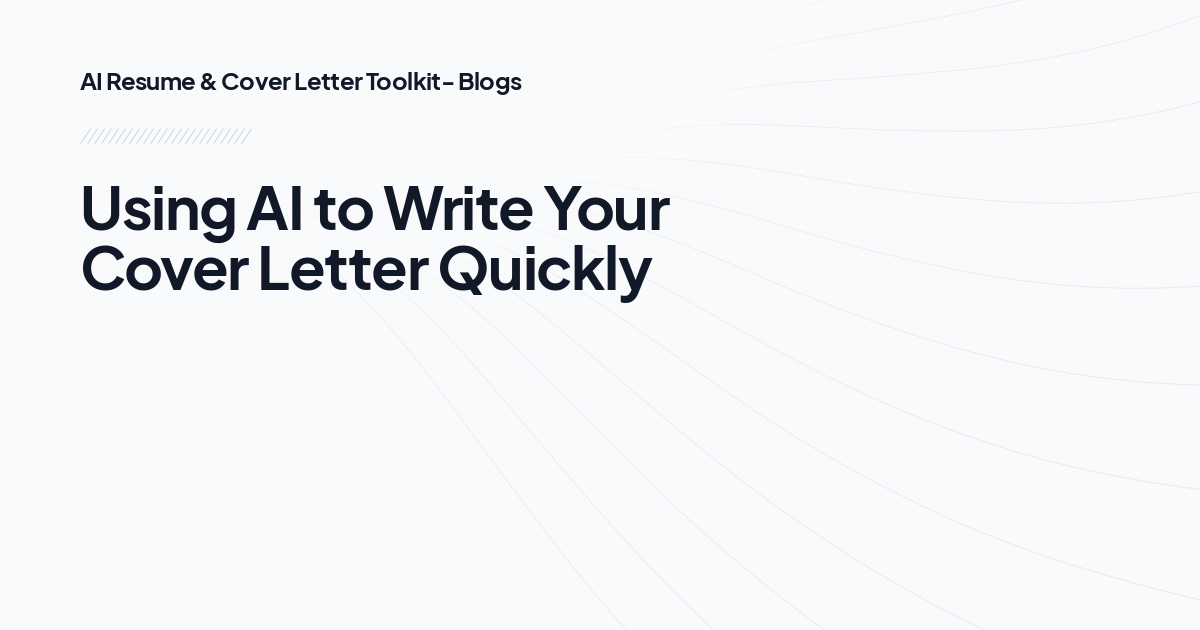 AI Resume & Cover Letter Toolkit - Blogs

Using AI to Write Your Cover Letter Quickly