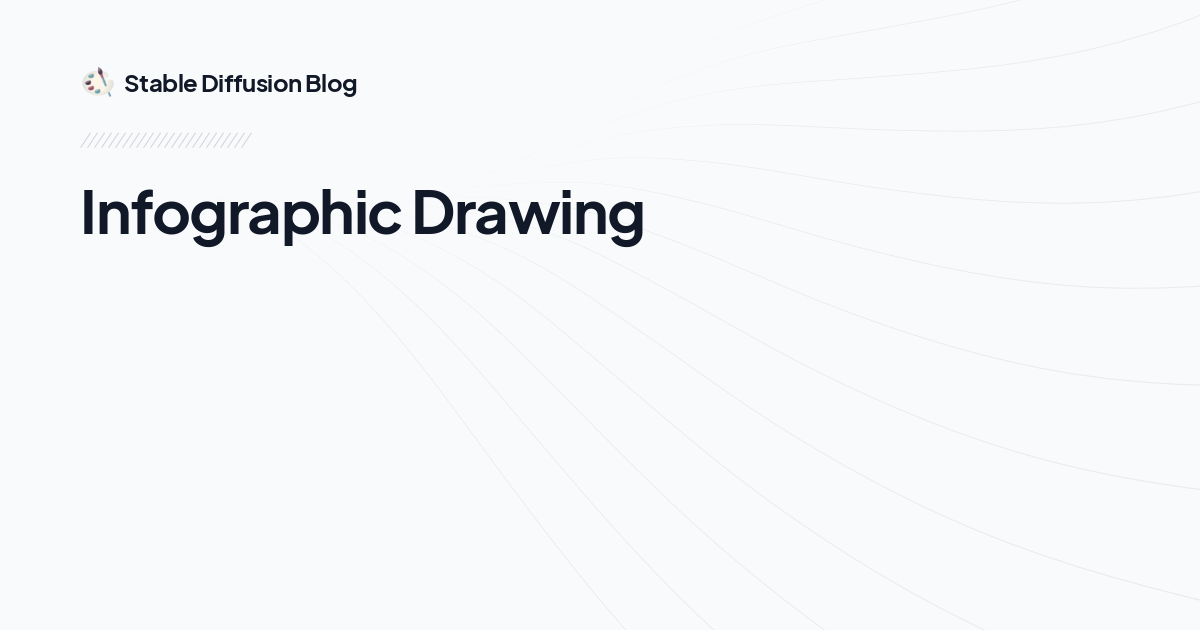 Stable Diffusion Blog

Infographic Drawing